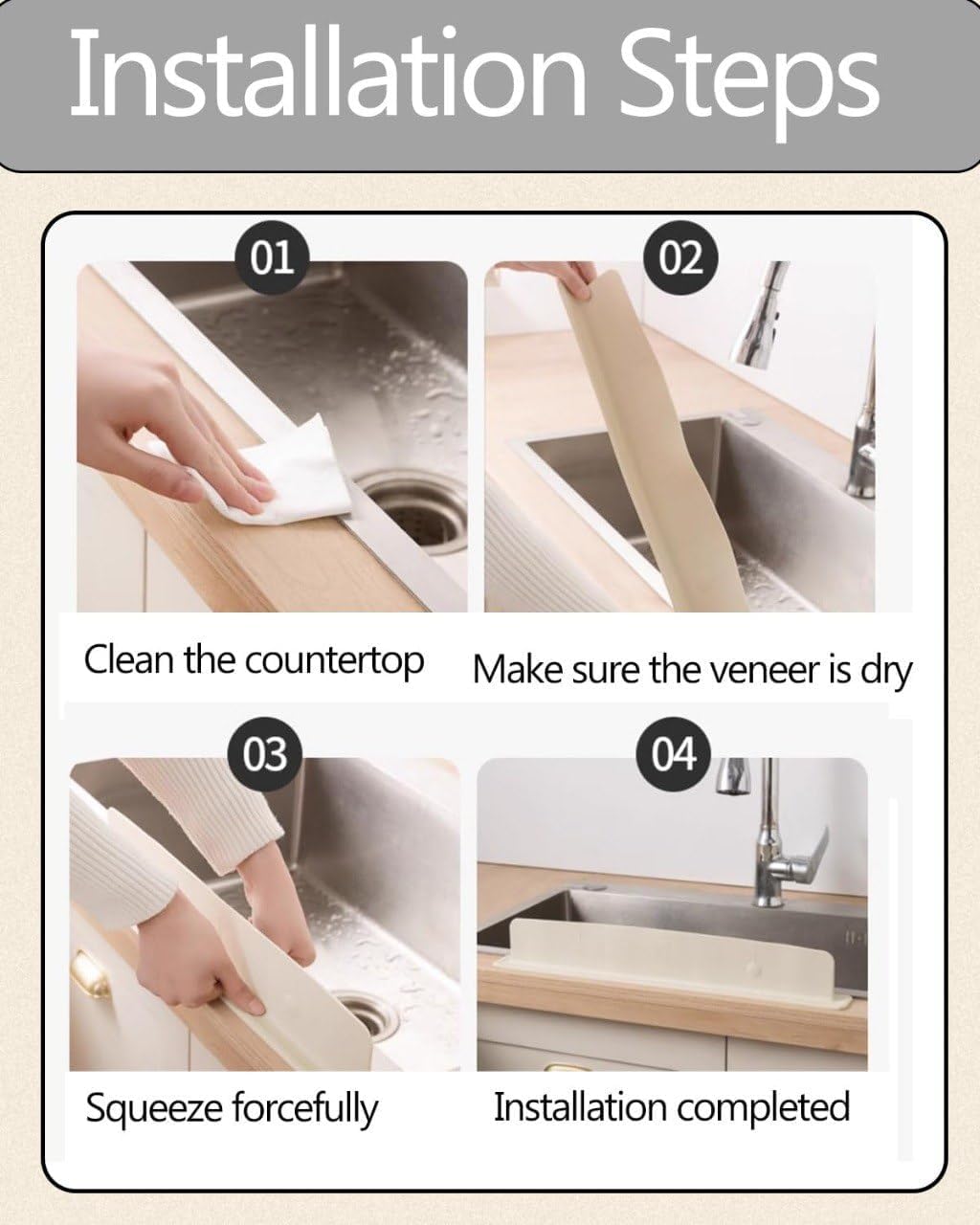 Installation Steps

01

Clean the countertop

02

Make sure the veneer is dry

03

Squeeze forcefully

04

Installation completed